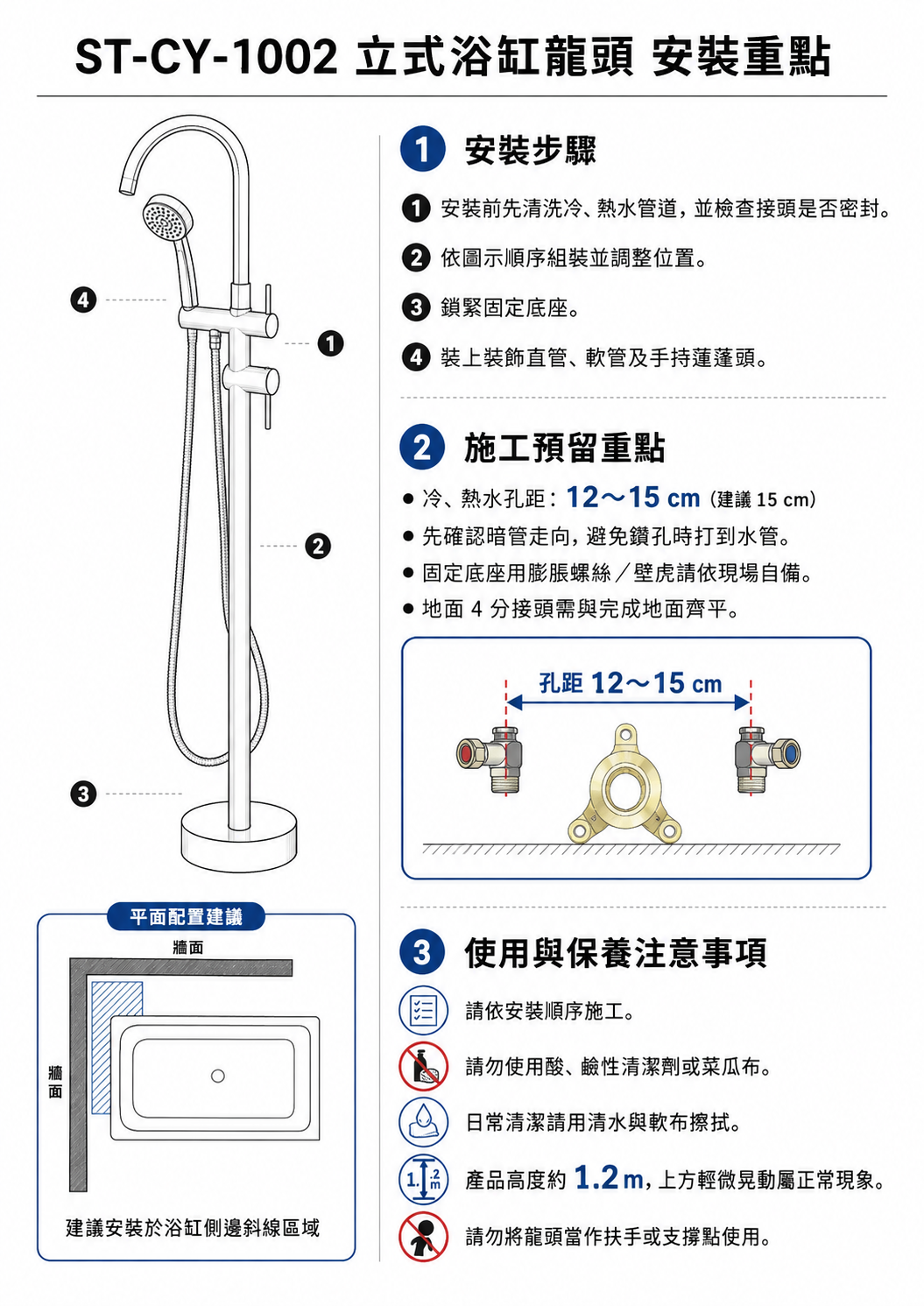 ST-CY-1002 立式浴缸龍頭 安裝重點

4
1
2
3

平面配置建議
牆面
牆面
建議安裝於浴缸側邊斜線區域

1 安裝步驟

1 安裝前先清洗冷、熱水管道，並檢查接頭是否密封。
2 依圖示順序組裝並調整位置。
3 鎖緊固定底座。
4 裝上裝飾直管、軟管及手持蓮蓬頭。

2 施工預留重點

● 冷、熱水孔距：12～15 cm（建議 15 cm）
● 先確認暗管走向，避免鑽孔時打到水管。
● 固定底座用膨脹螺絲／壁虎請依現場自備。
● 地面 4 分接頭需與完成地面齊平。

孔距 12～15 cm

3 使用與保養注意事項

請依安裝順序施工。
請勿使用酸、鹼性清潔劑或菜瓜布。
日常清潔請用清水與軟布擦拭。
1.2 m
產品高度約 1.2 m，上方輕微晃動屬正常現象。
請勿將龍頭當作扶手或支撐點使用。